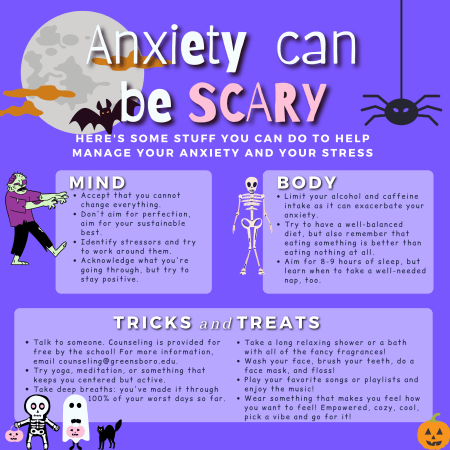 Anxiety can be SCARY

HERE'S SOME STUFF YOU CAN DO TO HELP MANAGE YOUR ANXIETY AND YOUR STRESS

MIND
• Accept that you cannot change everything.
• Don't aim for perfection, aim for your sustainable best.
• Identify stressors and try to work around them.
• Acknowledge what you're going through, but try to stay positive.

BODY
• Limit your alcohol and caffeine intake as it can exacerbate your anxiety.
• Try to have a well-balanced diet, but also remember that eating something is better than eating nothing at all.
• Aim for 8-9 hours of sleep, but learn when to take a well-needed nap, too.

TRICKS and TREATS
• Talk to someone. Counseling is provided for free by the school! For more information, email counseling@greensboro.edu.
• Try yoga, meditation, or something that keeps you centered but active.
• Take deep breaths: you've made it through 100% of your worst days so far.

• Take a long relaxing shower or a bath with all of the fancy fragrances!
• Wash your face, brush your teeth, do a face mask, and floss!
• Play your favorite songs or playlists and enjoy the music!
• Wear something that makes you feel how you want to feel! Empowered, cozy, cool, pick a vibe and go for it!